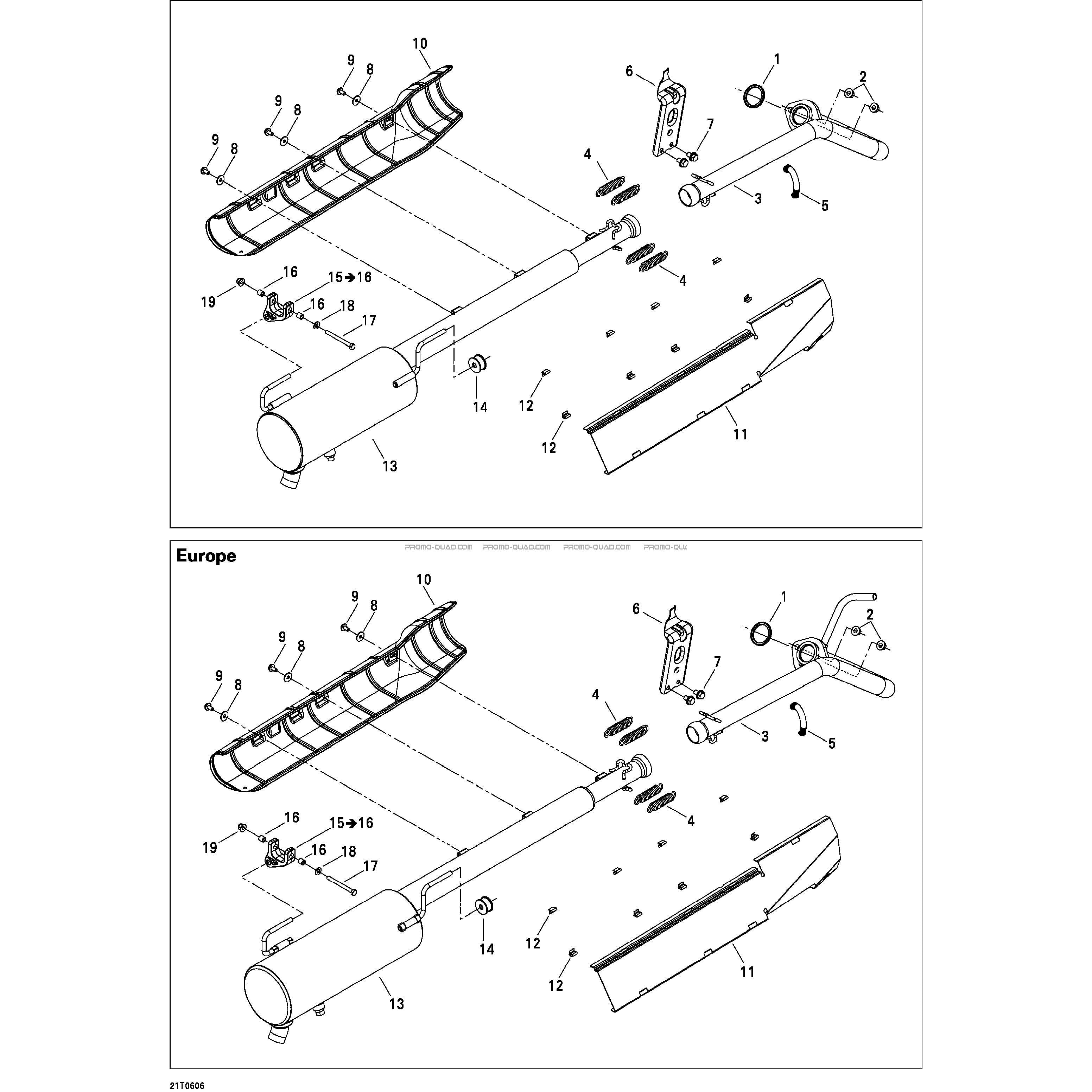 10
9
8
9
8
9
8
6
1
2
7
4
3
5
4
16
15➔16
19
16
18
17
14
12
12
11
13

Europe

PROMO-QUAD.COM PROMO-QUAD.COM PROMO-QUAD.COM PROMO-QU

10
9
8
9
8
9
8
6
1
2
7
4
3
5
4
16
15➔16
19
16
18
17
14
12
12
11
13

21T0606