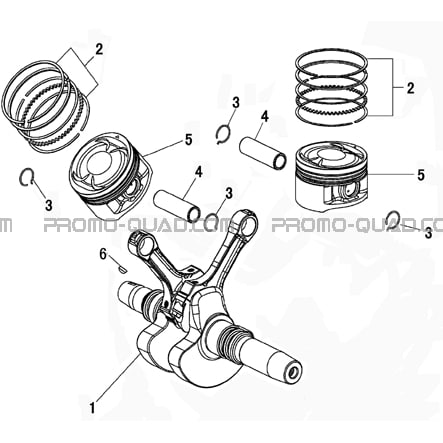 2
2
3
4
5
5
4
3
3
M PROMO-QUAD.COM PROMO-QUAD.CO
3
6
1