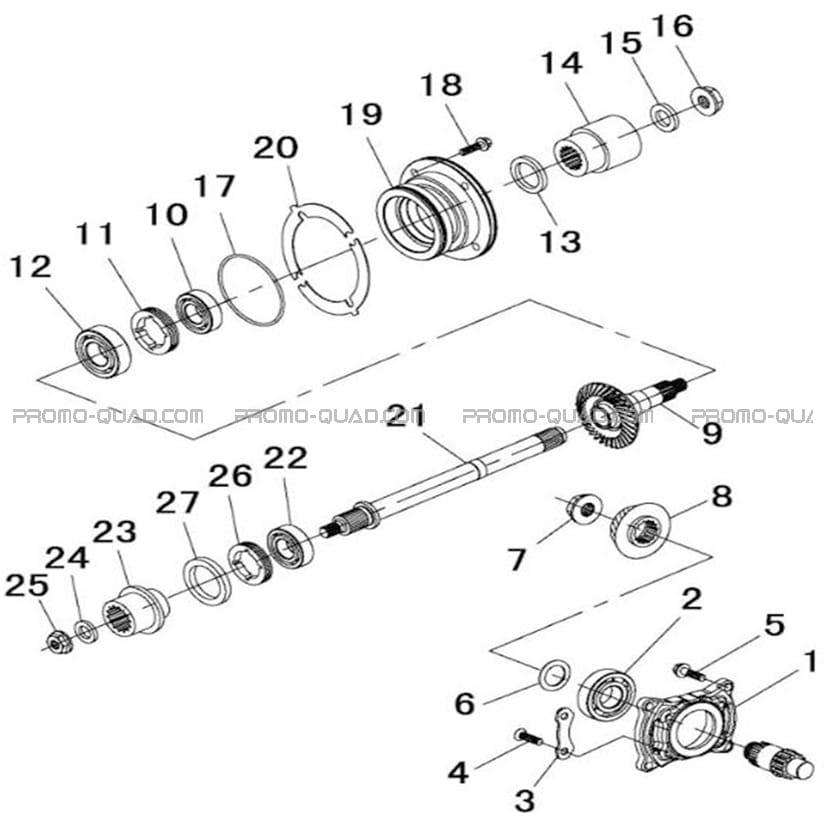 16
15
14
18
19
20
17
10
11
12
13
PROMO-QUAD.COM PROMO-QUAD.COM PROMO-QUAD.COM PROMO-QUA
21
9
22
26
27
23
24
25
8
7
2
5
1
6
4
3