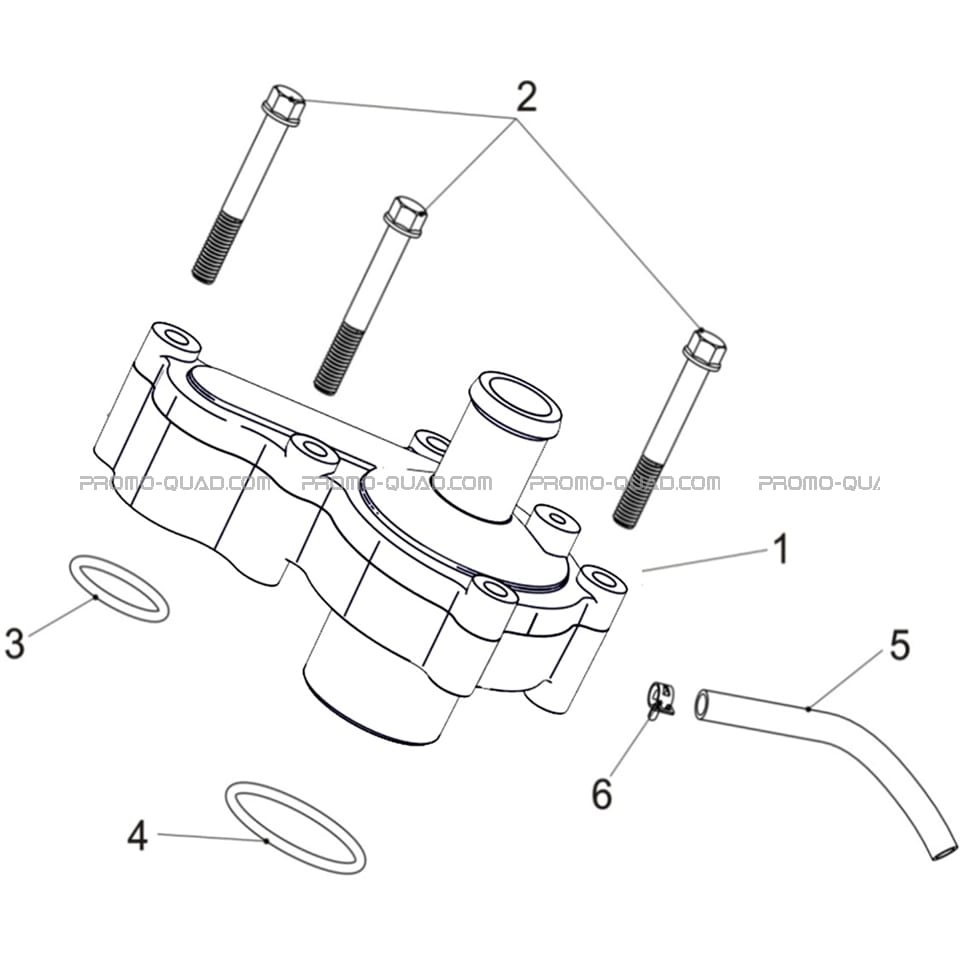 2

PROMO-QUAD.COM PROMO-QUAD.COM PROMO-QUAD.COM PROMO-QUA

1

3

5

6

4