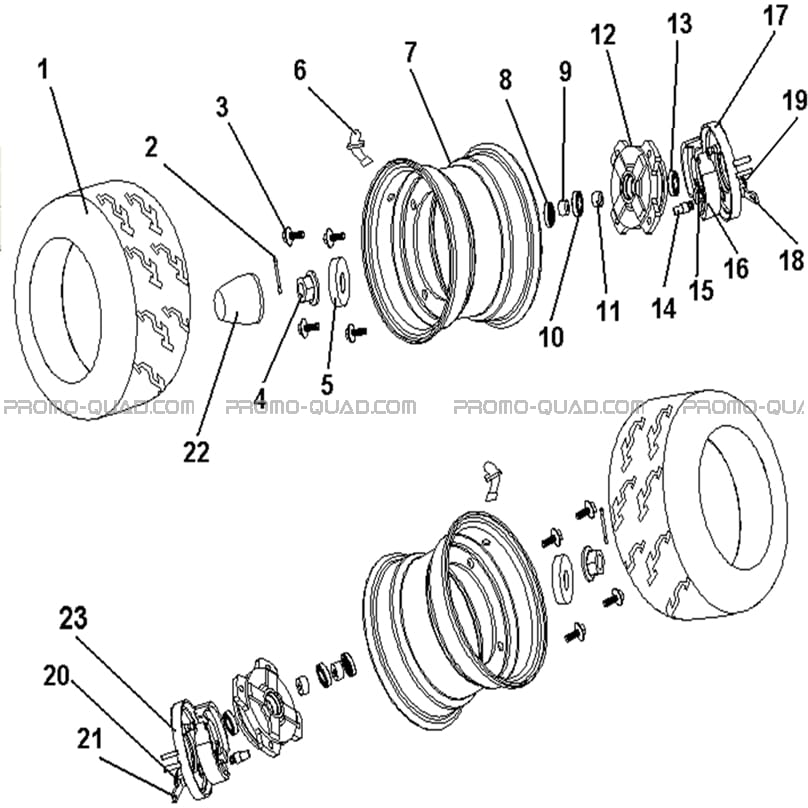 1
2
3
6
7
8
9
12
13
17
19
18
16
15
14
11
10
5
4
22

PROMO-QUAD.COM PROMO-QUAD.COM PROMO-QUAD.COM PROMO-QUA

23
20
21