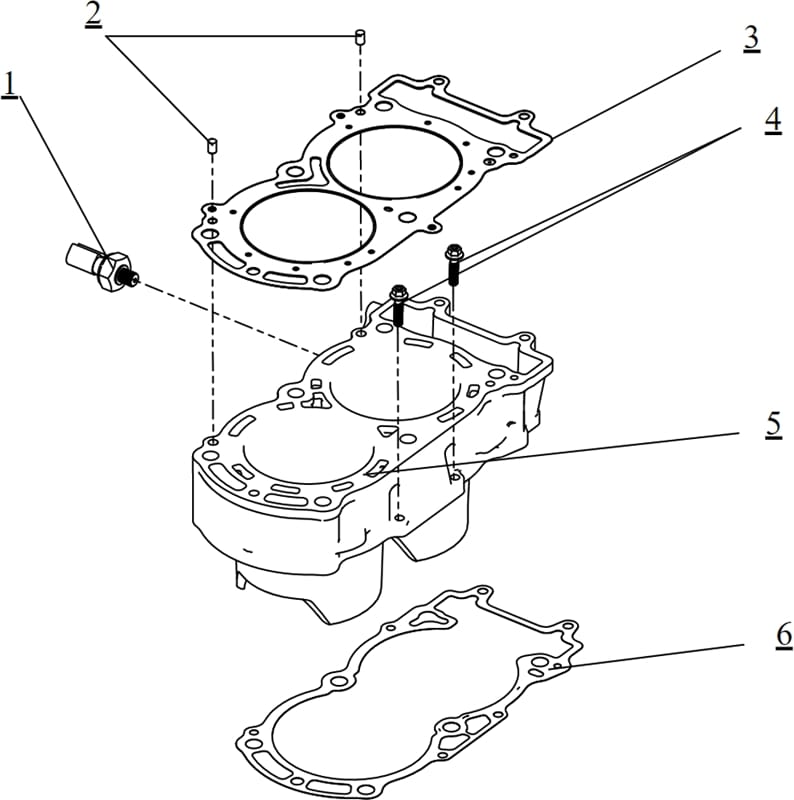 2
1
3
4
5
6