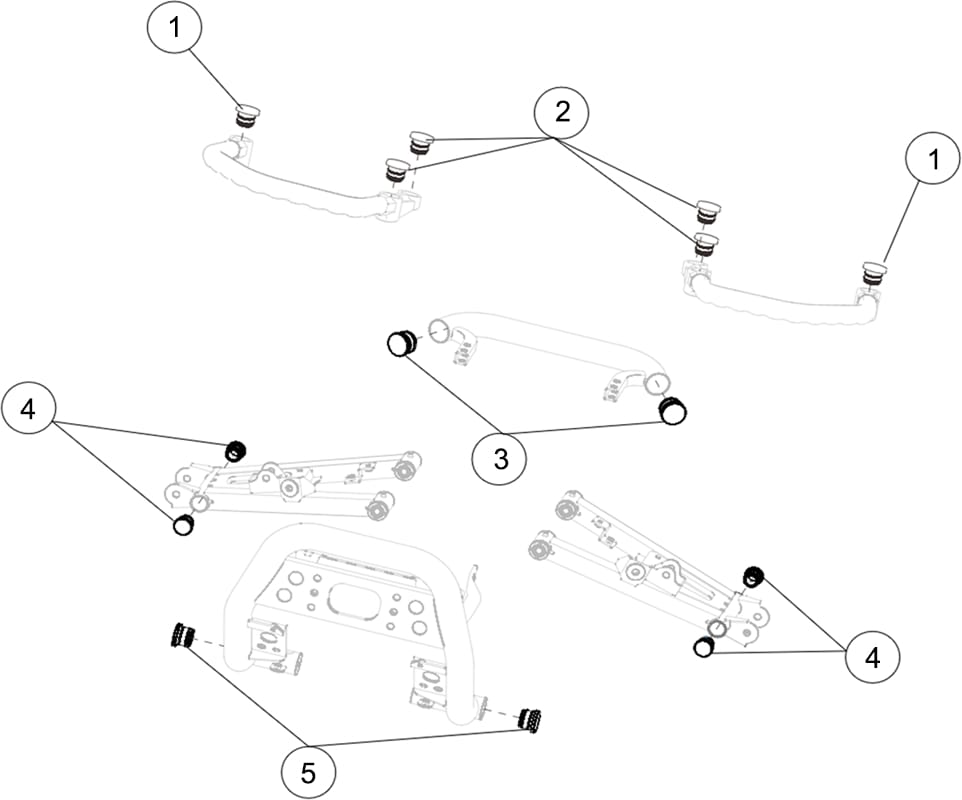 1
2
1
3
4
4
5