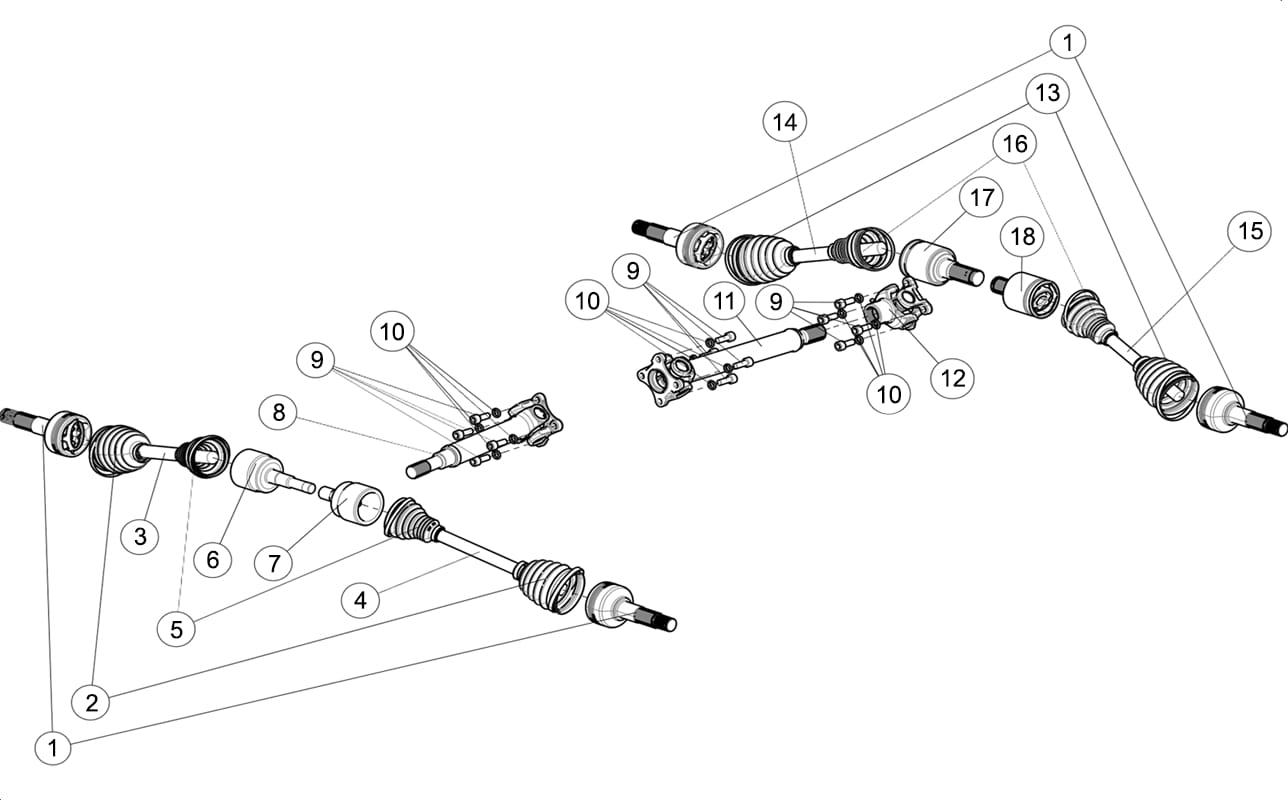 1
14
13
16
17
18
15
9
10
11
9
12
10
10
9
8
3
6
7
5
4
2
1