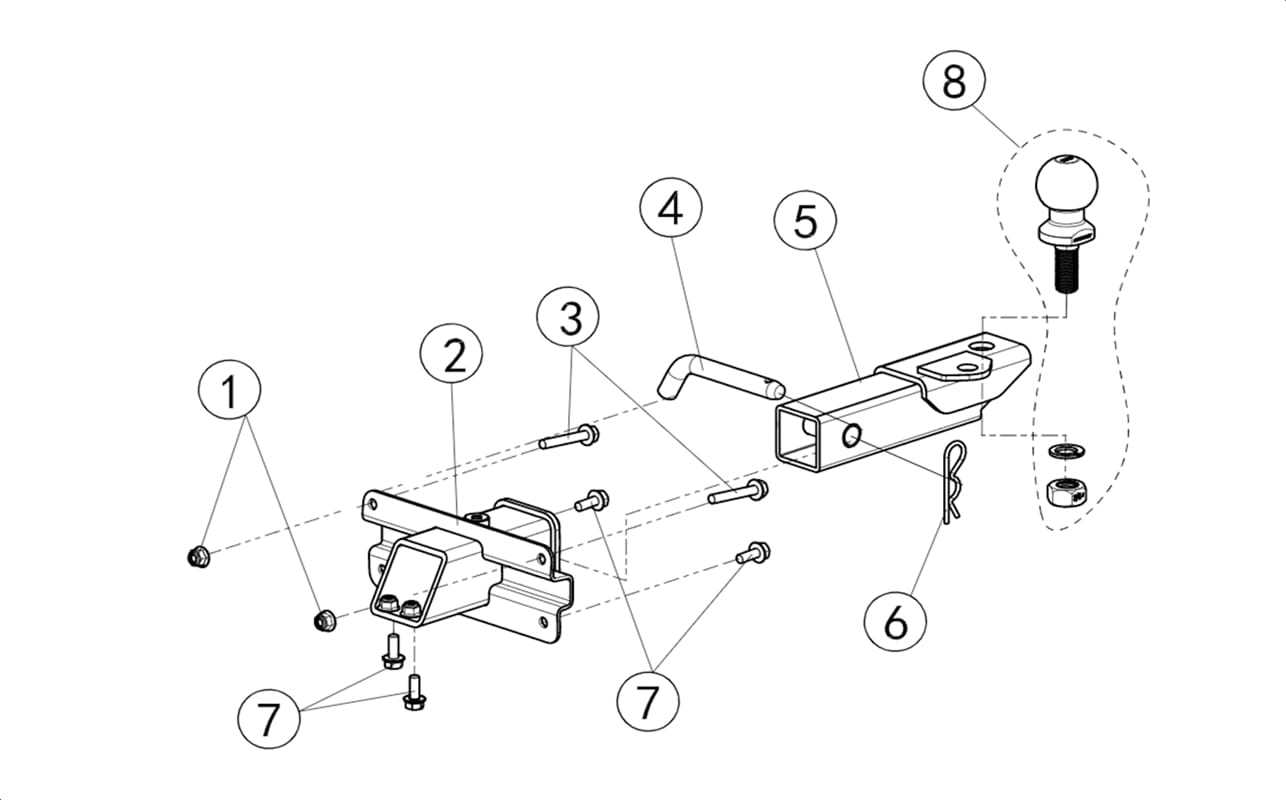 8

4

5

3

2

1

6

7

7