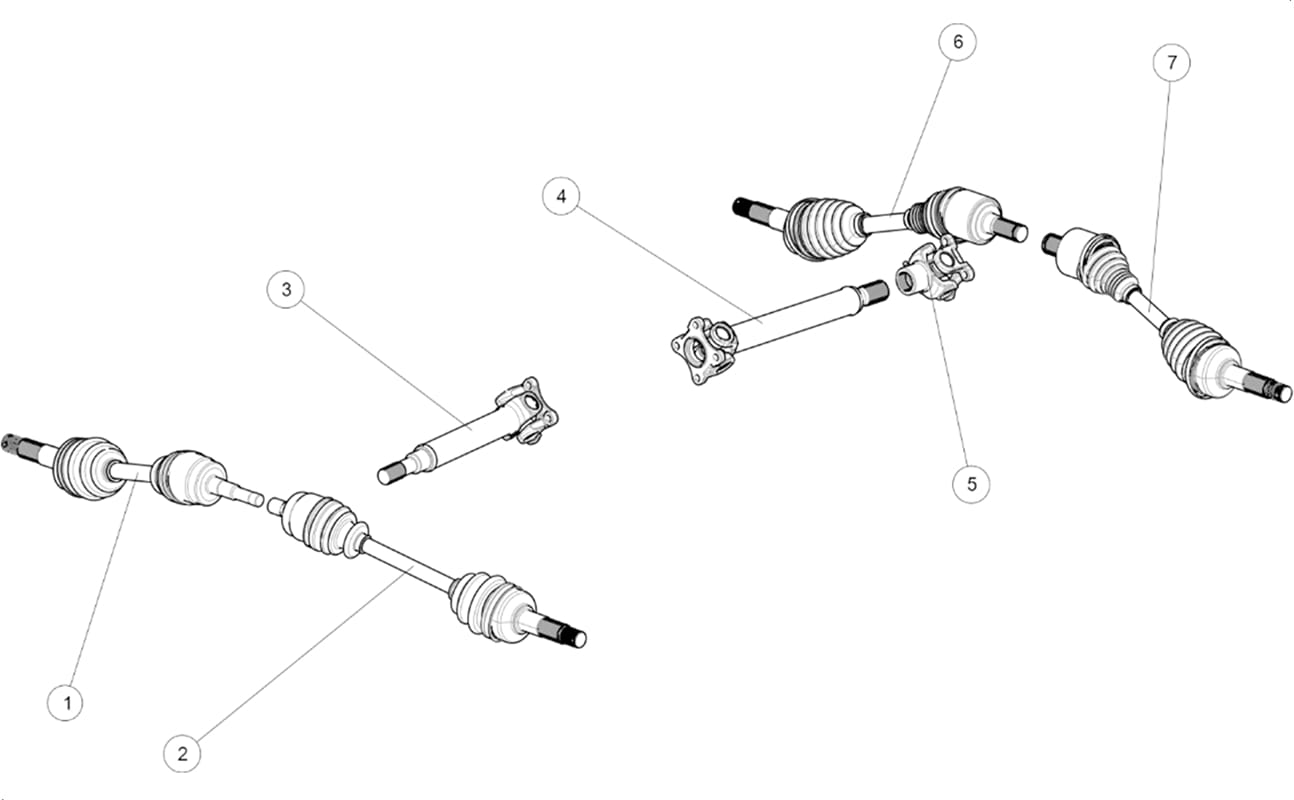 6
7
4
3
5
1
2