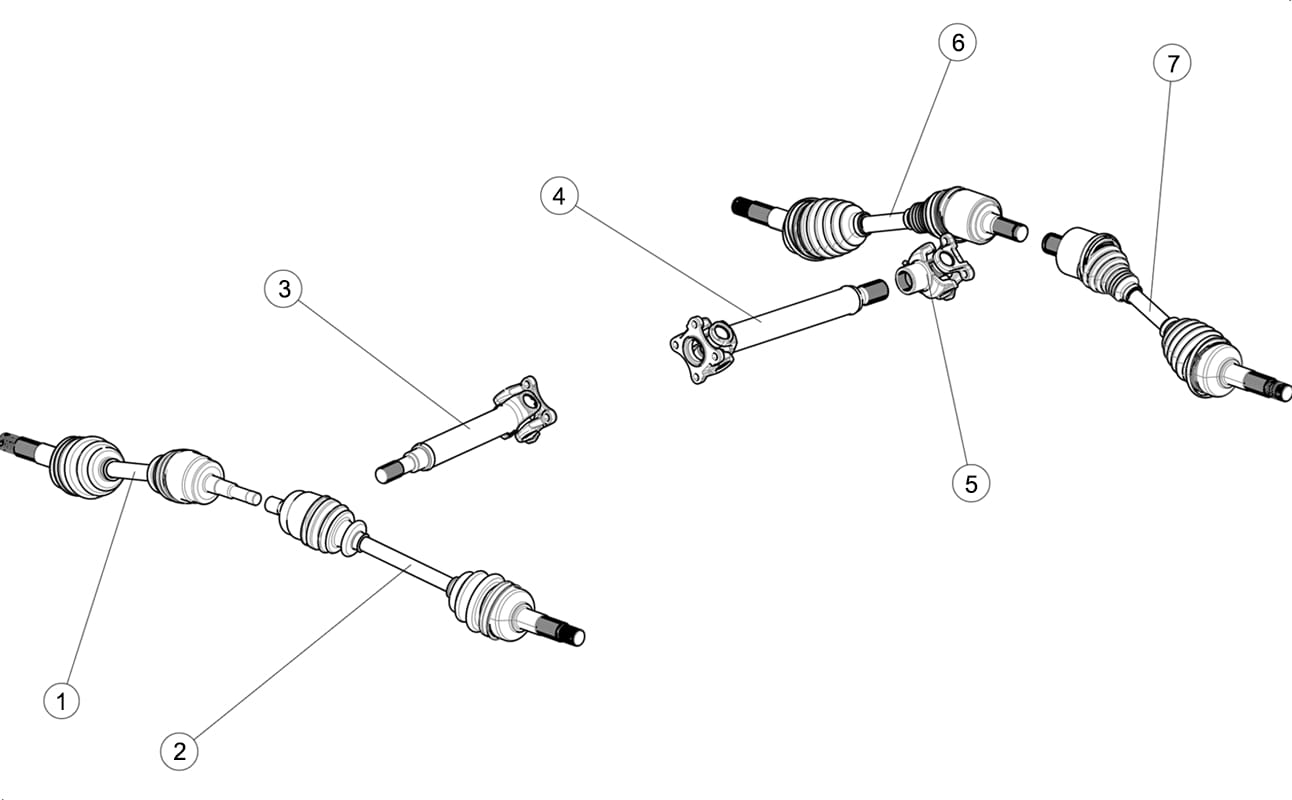 6
7
4
3
5
1
2