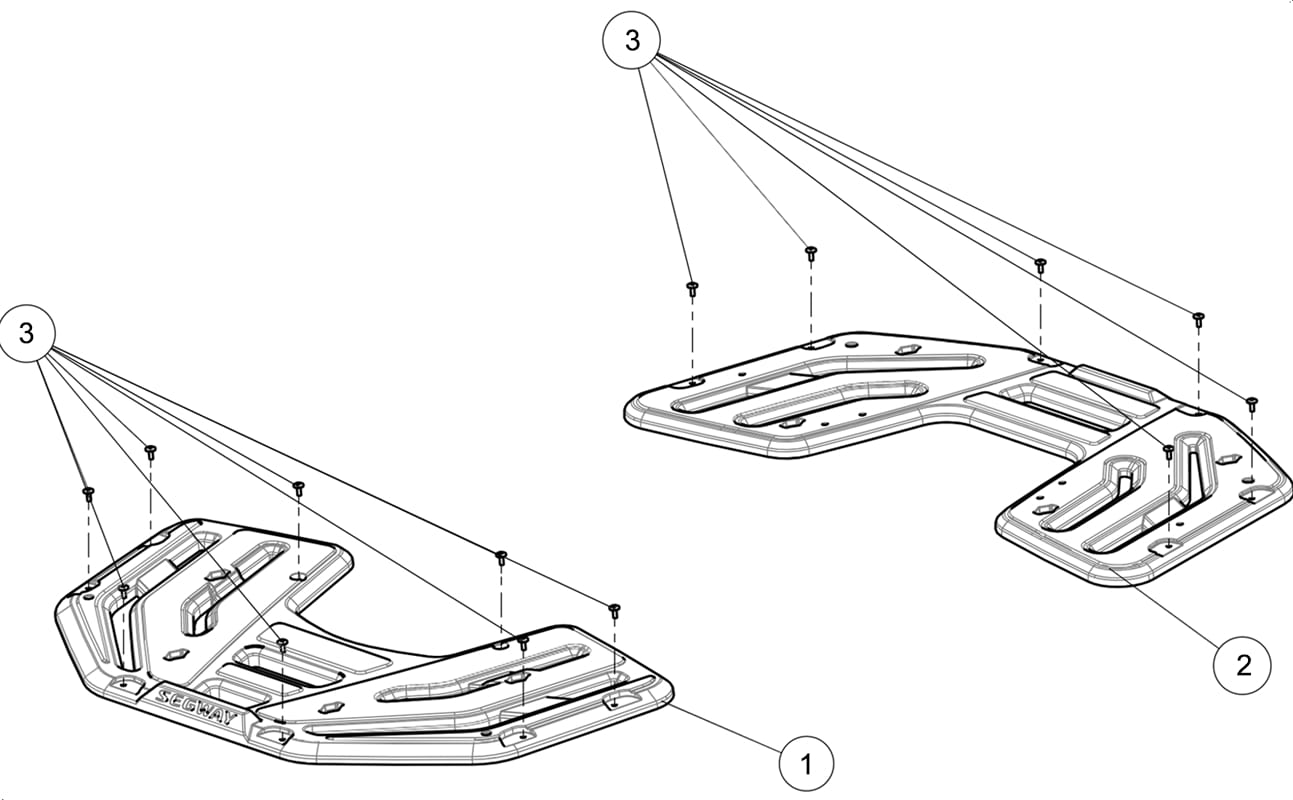 3
3
SEGWAY
2
1