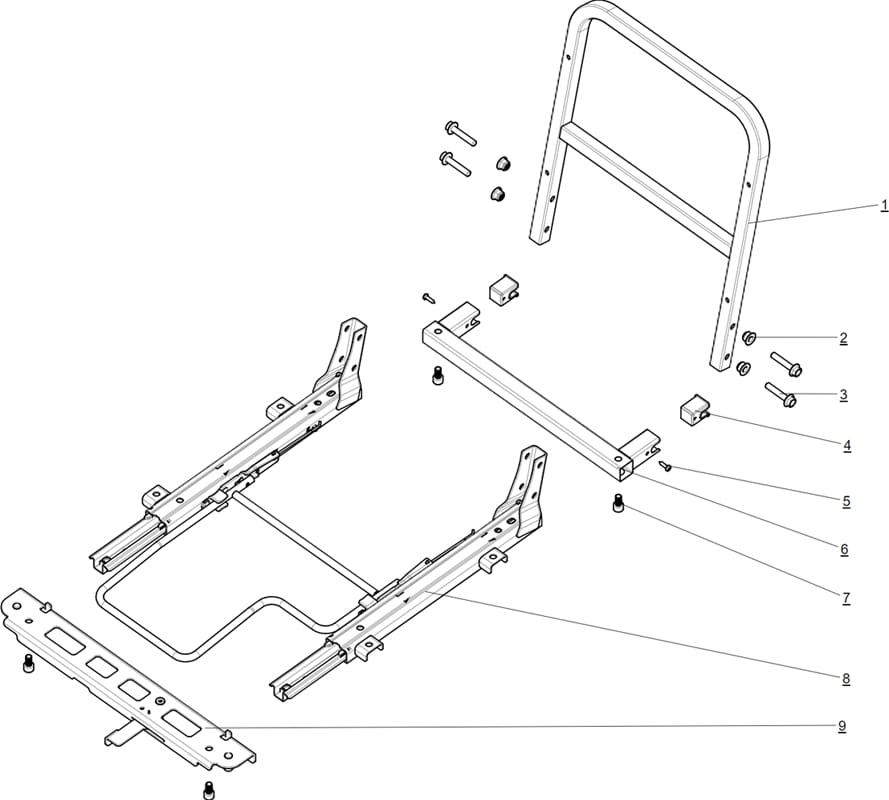 1
2
3
4
5
6
7
8
9