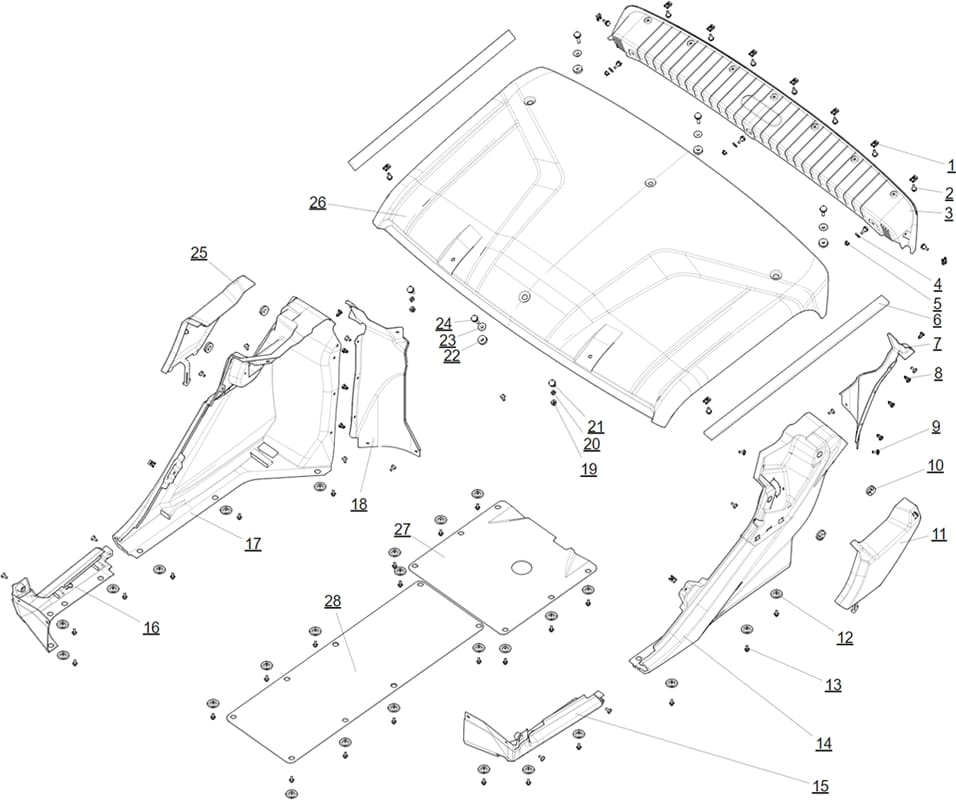 1
2
3
4
5
6
7
8
9
10
11
12
13
14
15
16
17
18
19
20
21
22
23
24
25
26
27
28