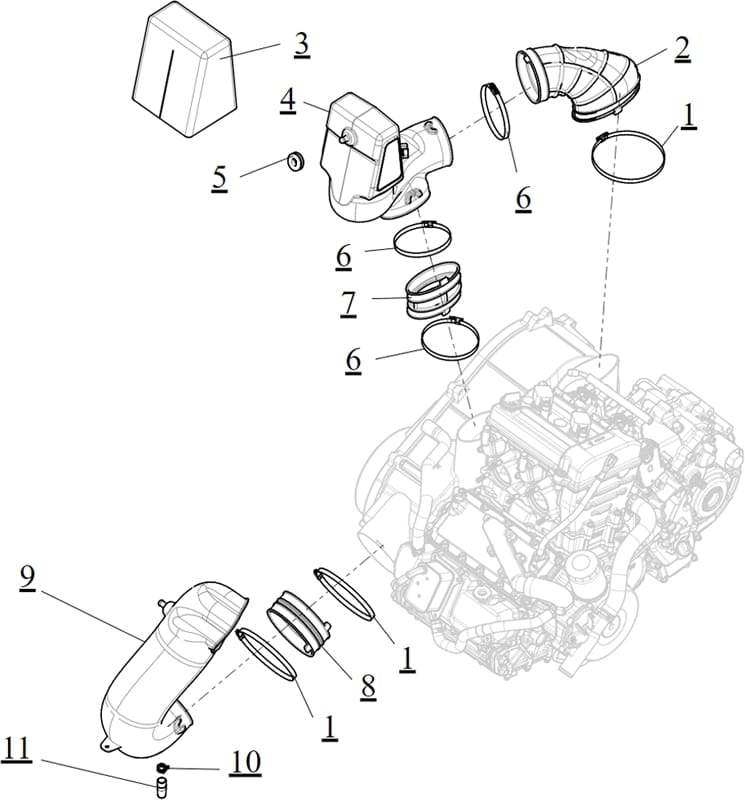 3
2
4
1
5
6
6
7
6
9
1
8
1
11
10