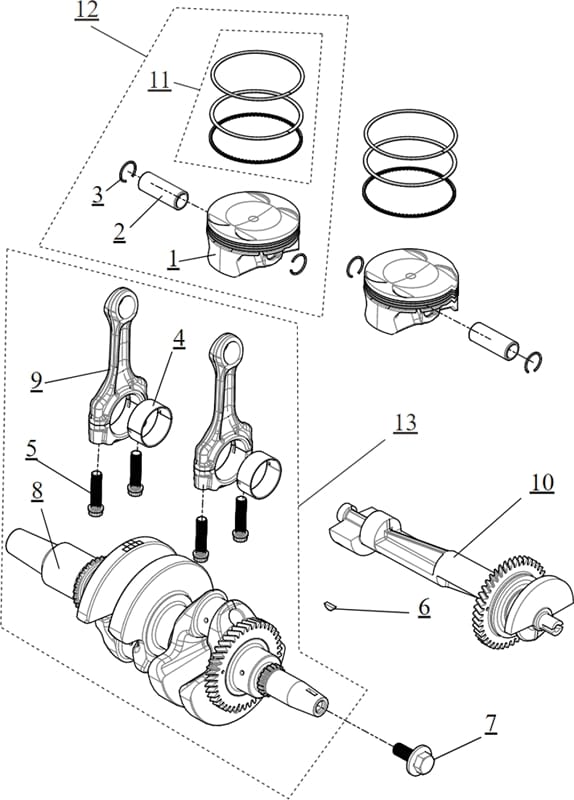 12
11
3
2
1
4
9
5
8
13
10
6
7