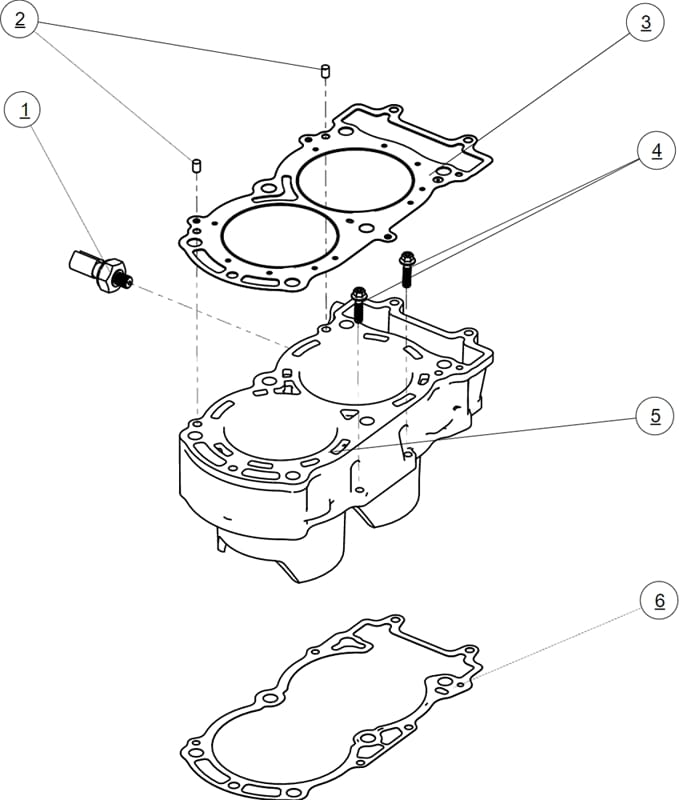 2
3
1
4
5
6